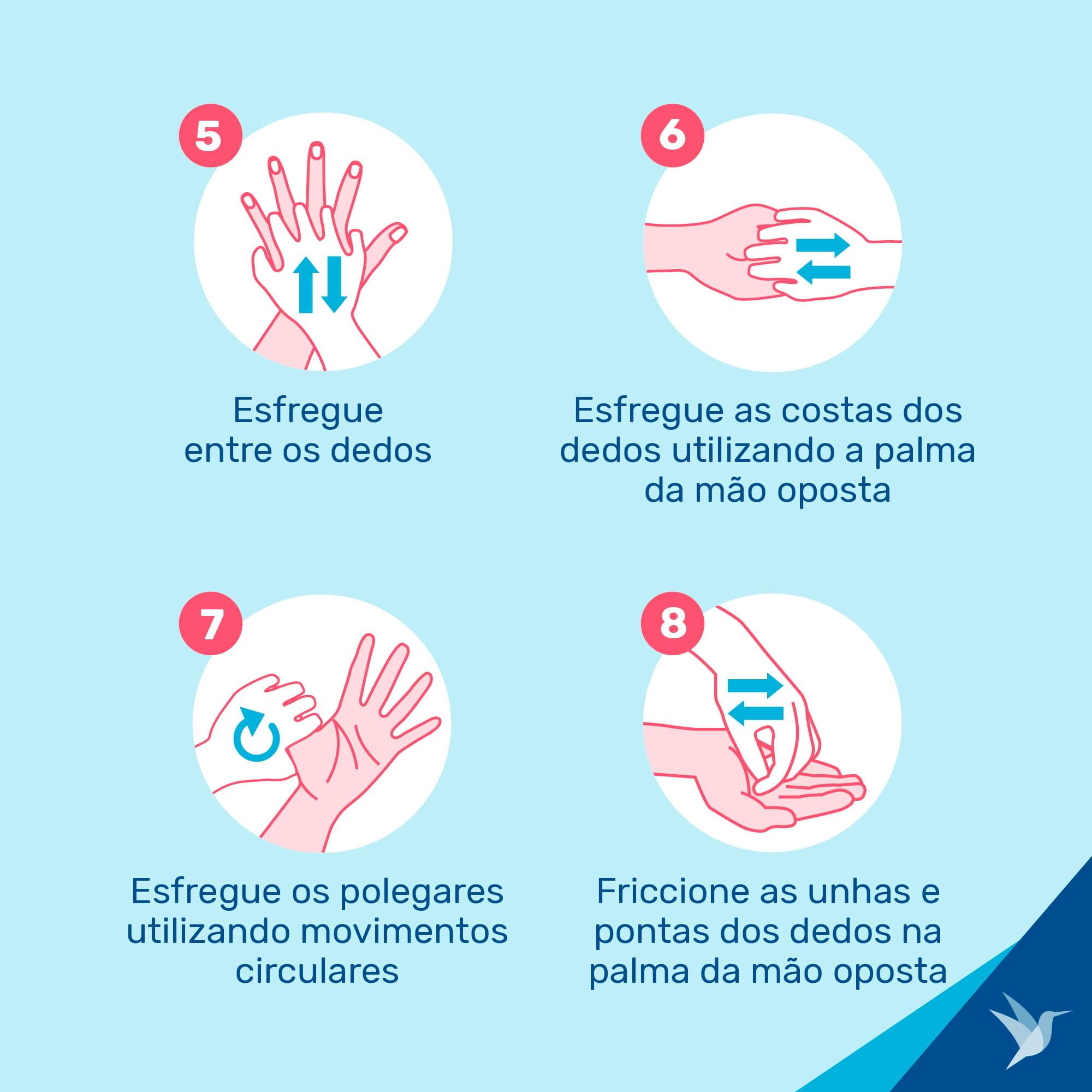 5

Esfregue entre os dedos

6

Esfregue as costas dos dedos utilizando a palma da mão oposta

7

Esfregue os polegares utilizando movimentos circulares

8

Friccione as unhas e pontas dos dedos na palma da mão oposta